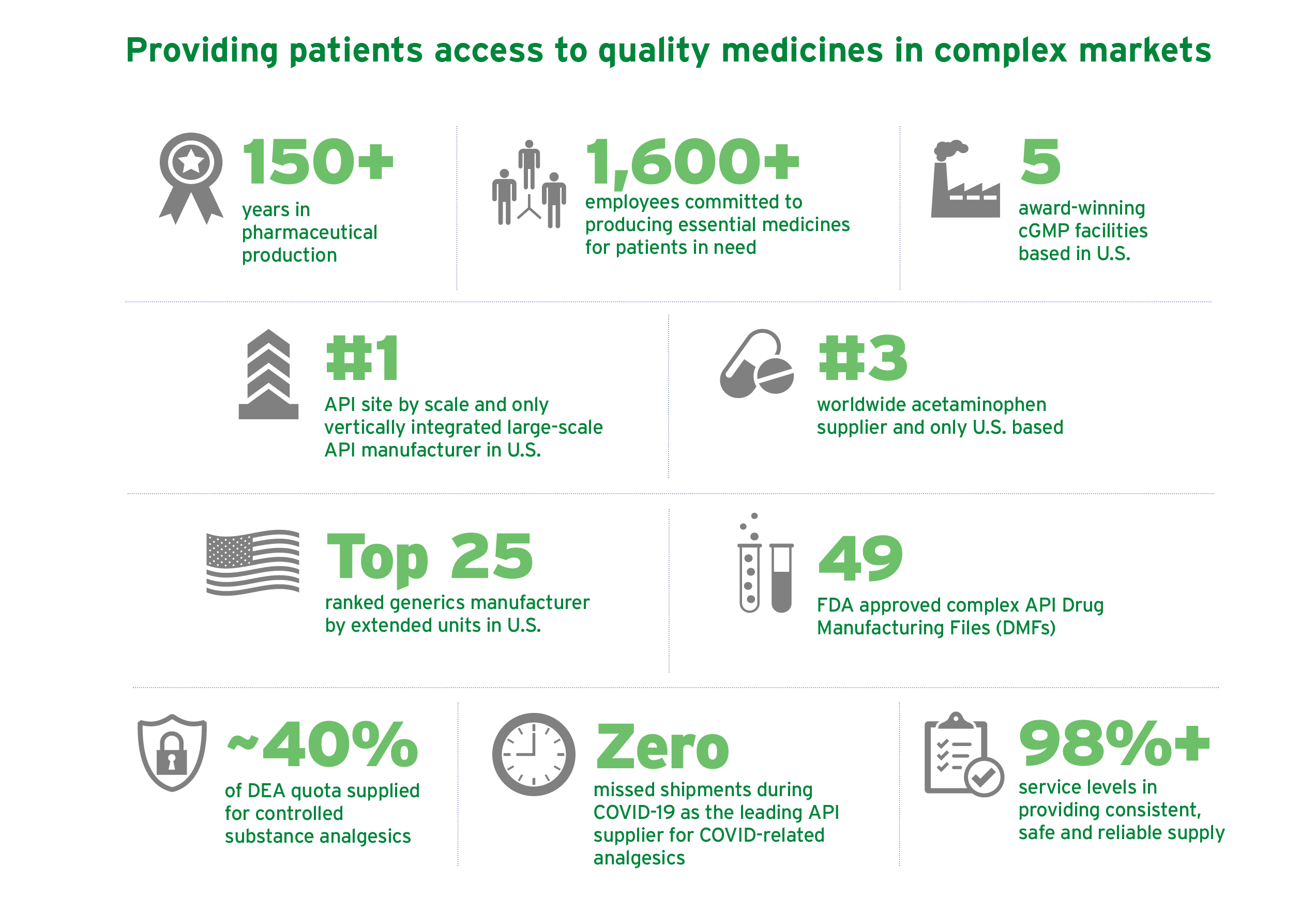 Providing patients access to quality medicines in complex markets

150+
years in pharmaceutical production

1,600+
employees committed to producing essential medicines for patients in need

5
award-winning cGMP facilities based in U.S.

#1
API site by scale and only vertically integrated large-scale API manufacturer in U.S.

#3
worldwide acetaminophen supplier and only U.S. based

Top 25
ranked generics manufacturer by extended units in U.S.

49
FDA approved complex API Drug Manufacturing Files (DMFs)

~40%
of DEA quota supplied for controlled substance analgesics

Zero
missed shipments during COVID-19 as the leading API supplier for COVID-related analgesics

98%+
service levels in providing consistent, safe and reliable supply